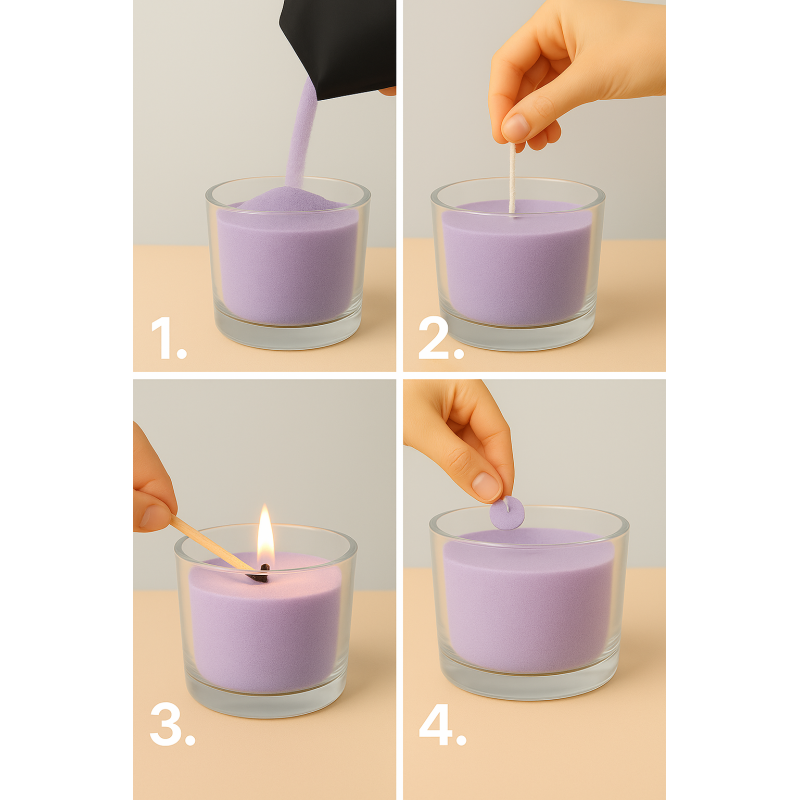 1.

2.

3.

4.