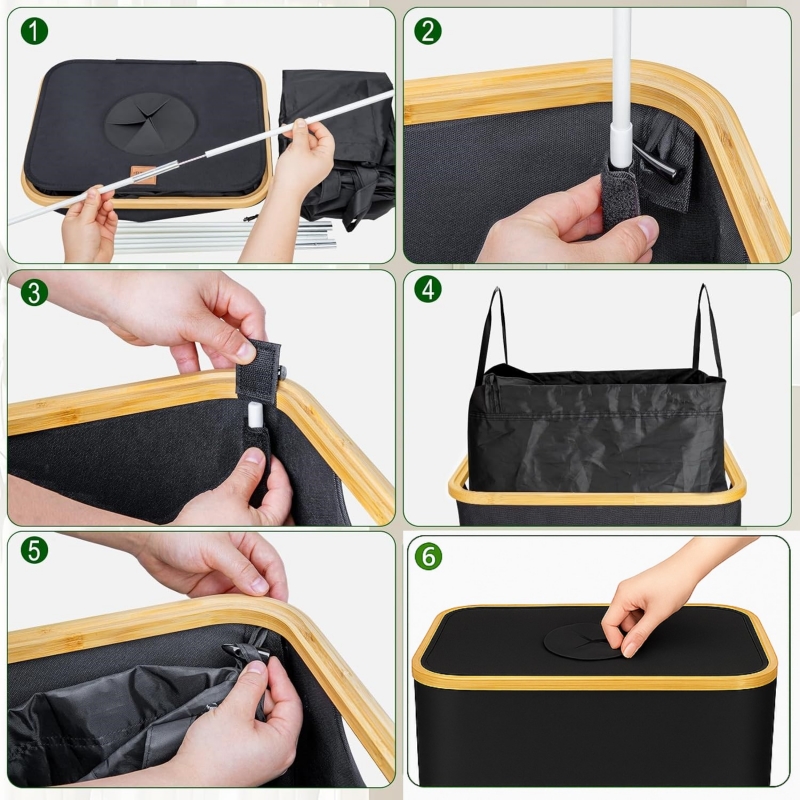 1

2

3

4

5

6