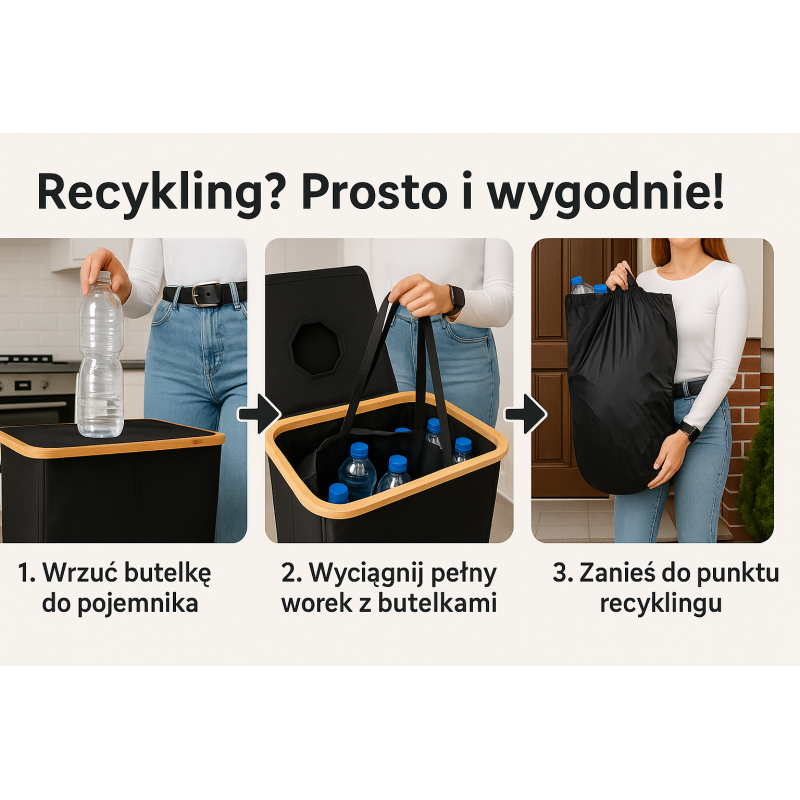 Recykling? Prosto i wygodnie!

1. Wrzuć butelkę do pojemnika

2. Wyciągnij pełny worek z butelkami

3. Zanieś do punktu recyklingu